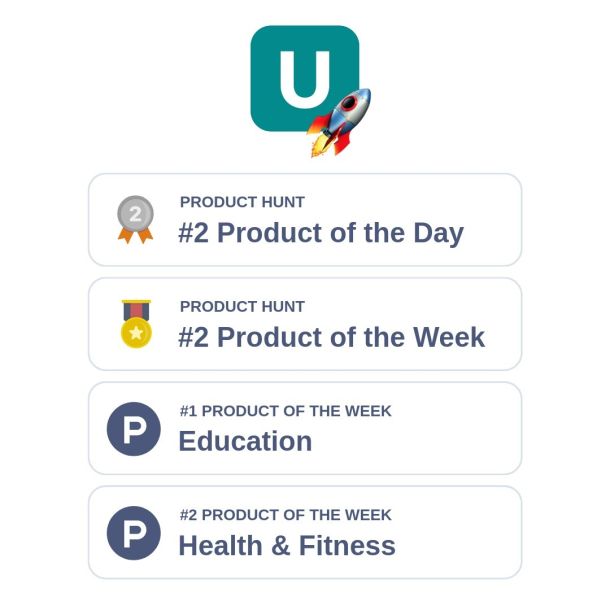 U

2

PRODUCT HUNT
#2 Product of the Day

PRODUCT HUNT
#2 Product of the Week

P

#1 PRODUCT OF THE WEEK
Education

P

#2 PRODUCT OF THE WEEK
Health & Fitness